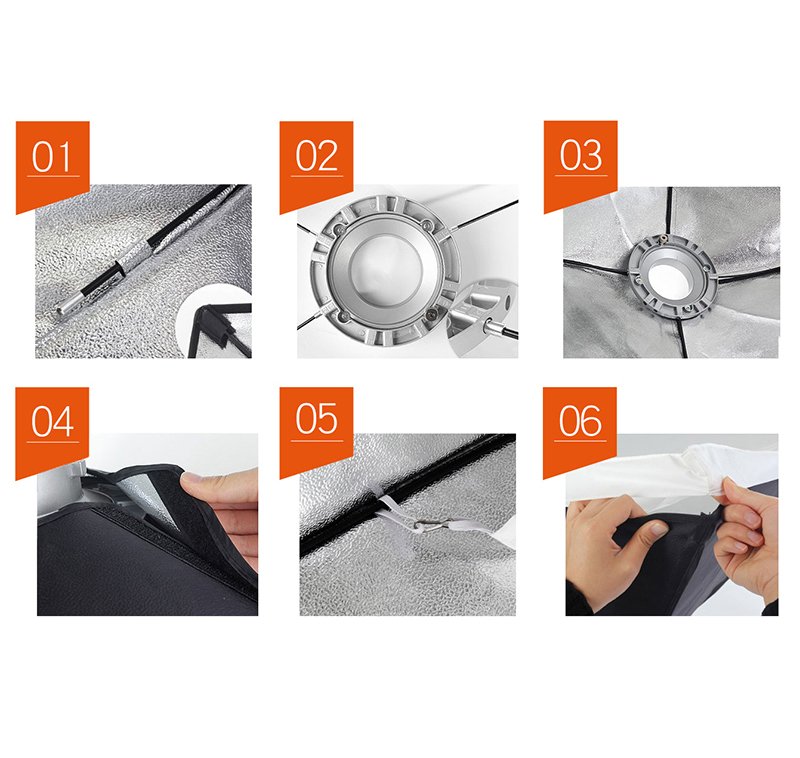 01

02

03

04

05

06