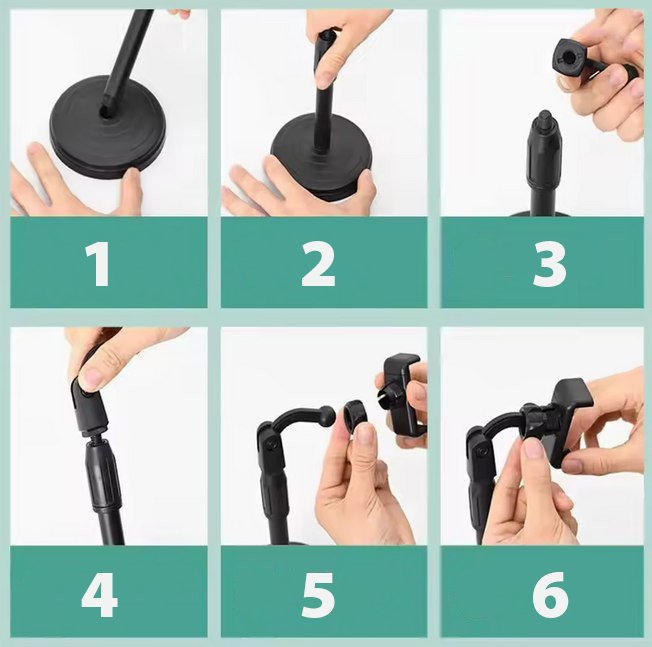 1

2

3

4

5

6