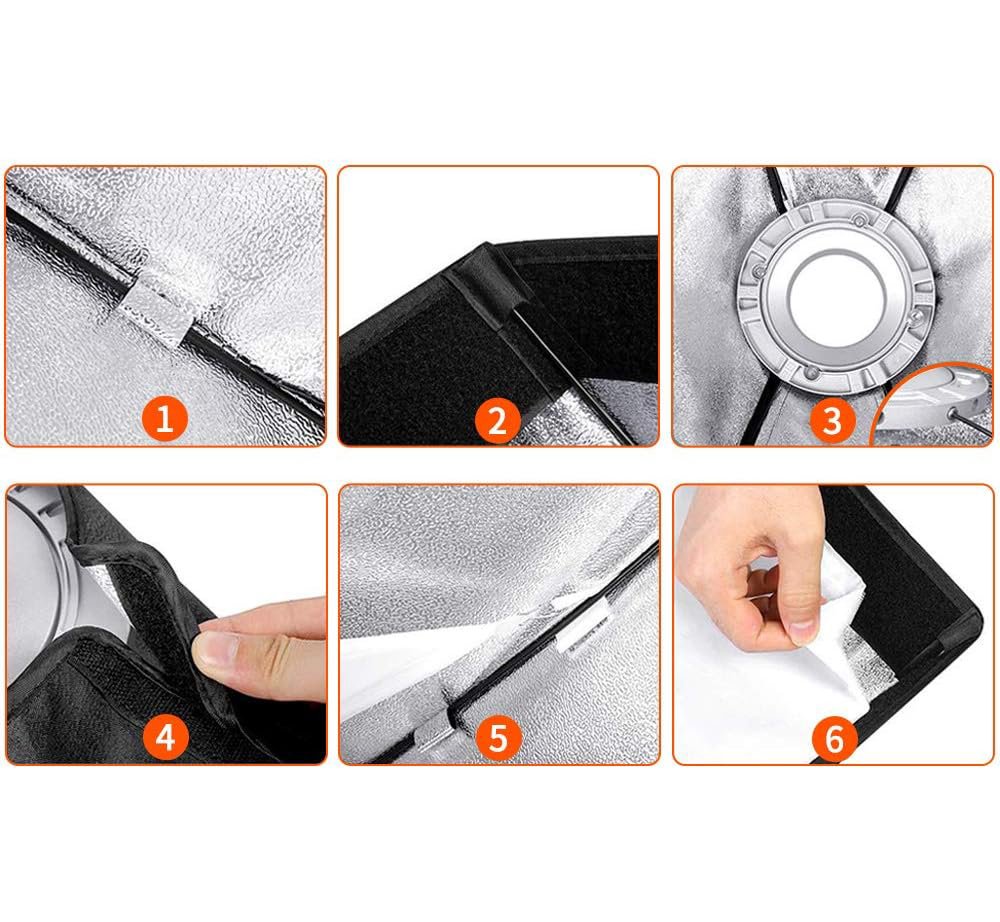 1

2

3

4

5

6